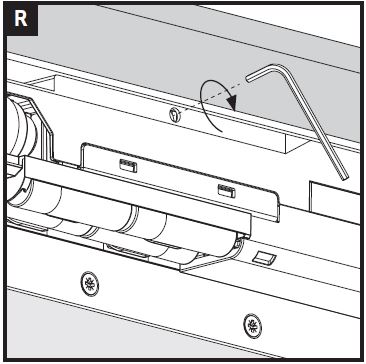 R