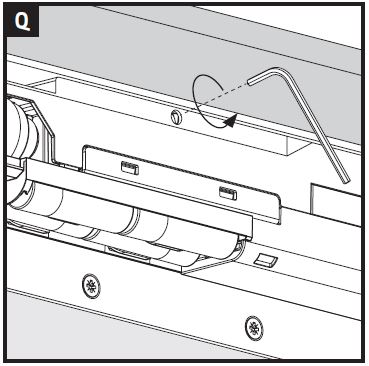 Q