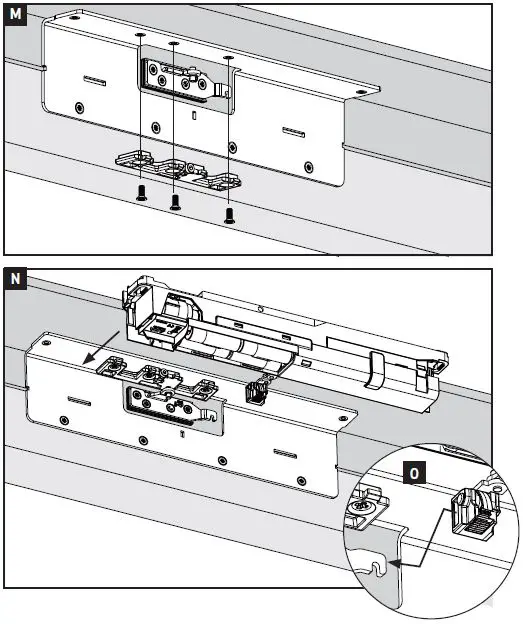 M

N

O