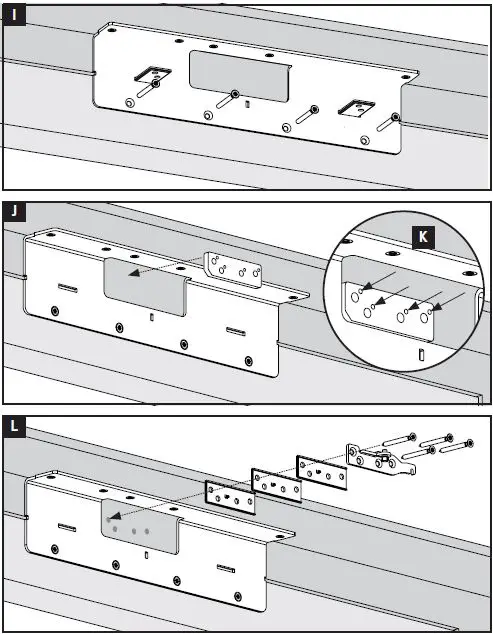 I

J

K

L