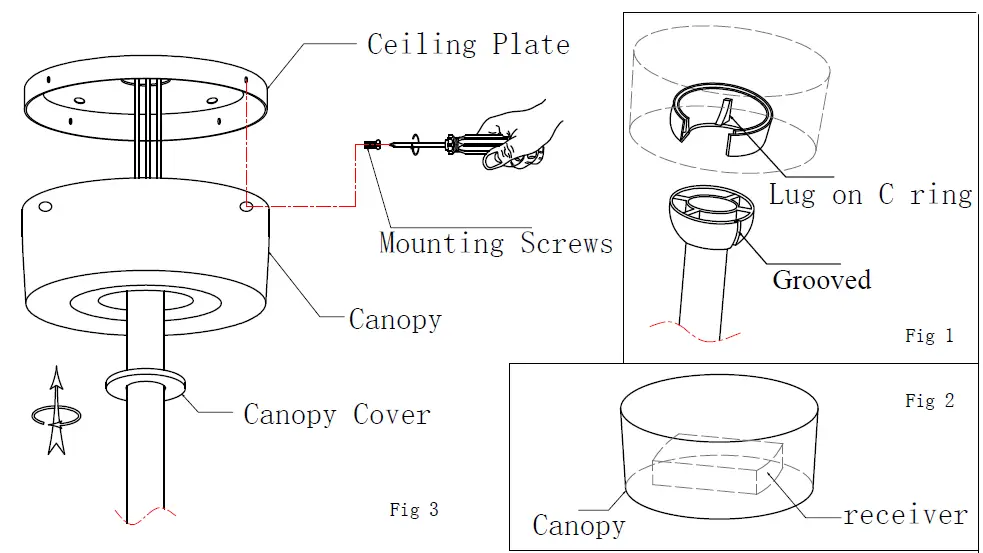 Ceiling Plate

Mounting Screws

Canopy

Canopy Cover

Fig 3

Lug on C ring

Grooved

Fig 1

Fig 2

Canopy

receiver