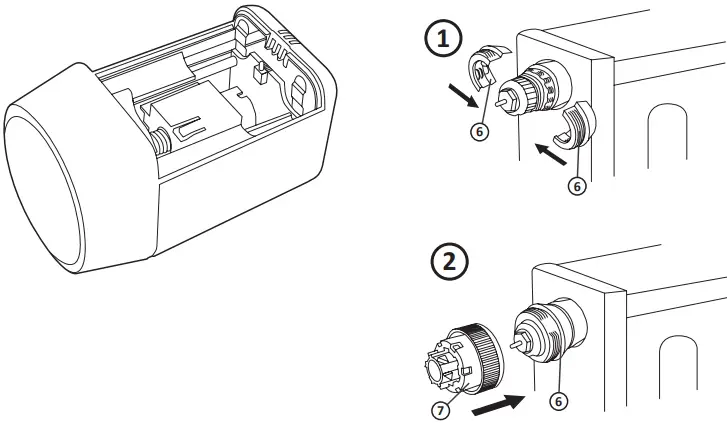 1

6

6

2

7

6