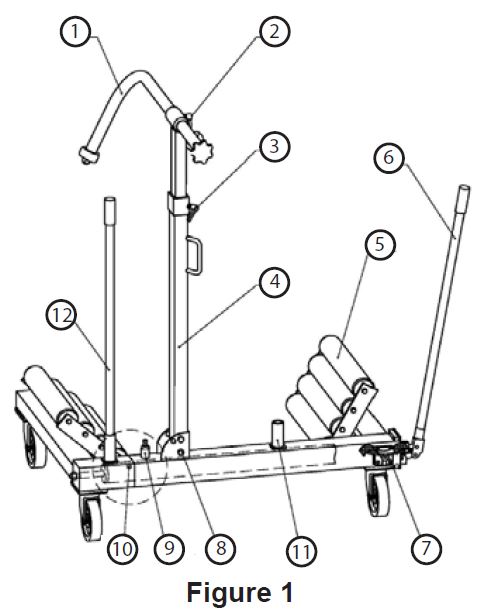 1
2
3
6
5
4
12
10
9
8
11
7
Figure 1