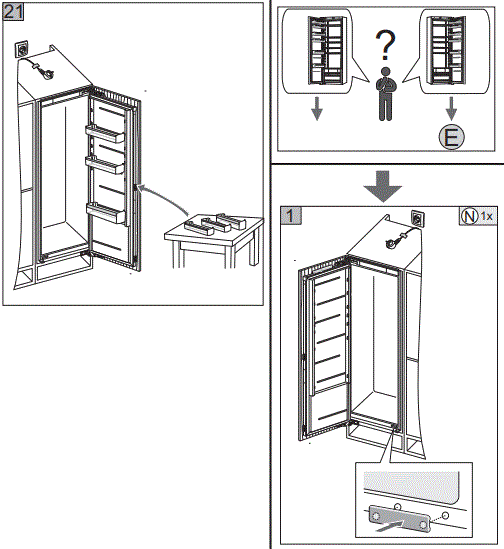 21

?

E

1

N 1x