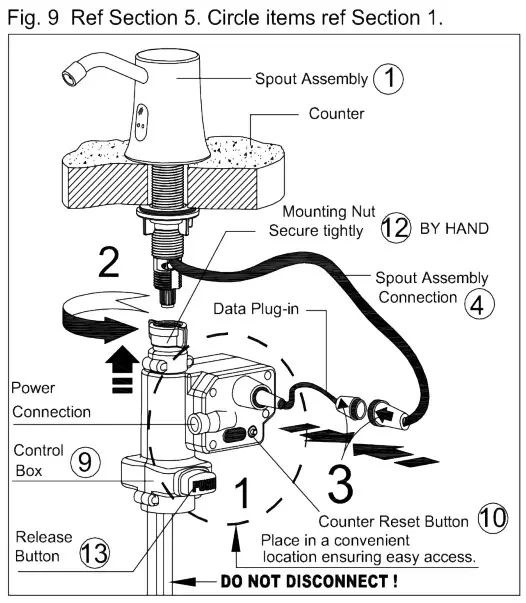 Fig. 9 Ref Section 5. Circle items ref Section 1.

Spout Assembly 1

Counter

Mounting Nut
Secure tightly 12 BY HAND

2

Spout Assembly
Connection 4

Data Plug-in

Power
Connection

Control
Box 9

PUSH

1

3

Counter Reset Button 10

Release
Button 13

Place in a convenient
location ensuring easy access.

DO NOT DISCONNECT !