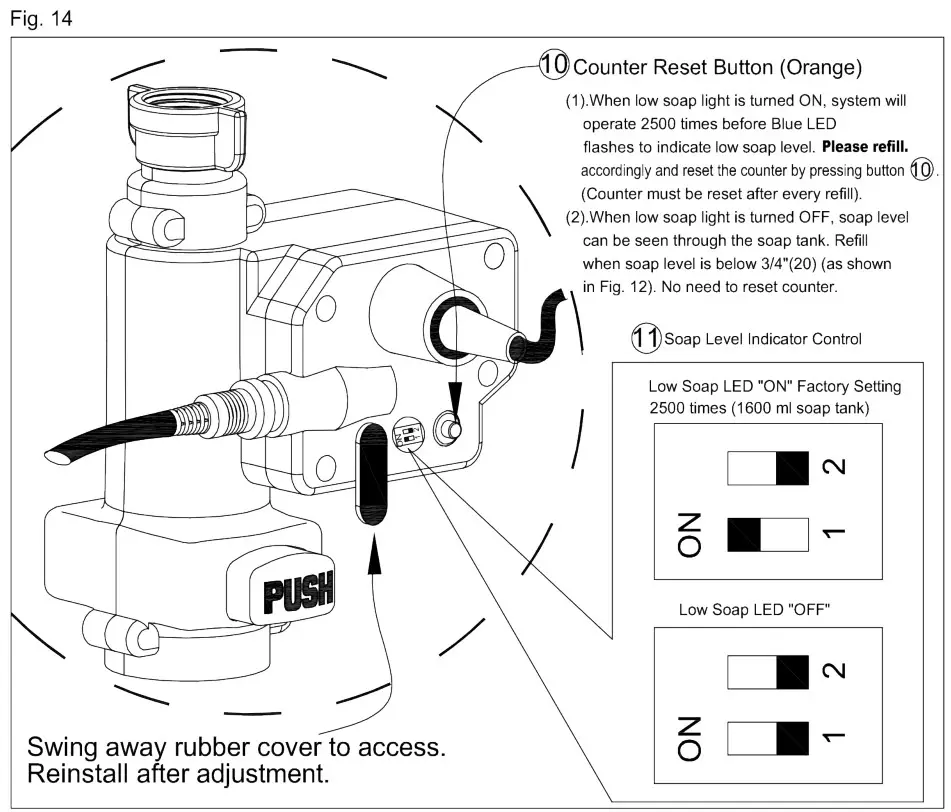 Fig. 14

10 Counter Reset Button (Orange)

(1).When low soap light is turned ON, system will operate 2500 times before Blue LED flashes to indicate low soap level. **Please refill.** accordingly and reset the counter by pressing button 10. (Counter must be reset after every refill).

(2).When low soap light is turned OFF, soap level can be seen through the soap tank. Refill when soap level is below 3/4"(20) (as shown in Fig. 12). No need to reset counter.

11 Soap Level Indicator Control

Low Soap LED "ON" Factory Setting
2500 times (1600 ml soap tank)

2
ON 1

Low Soap LED "OFF"

2
ON 1

PUSH

Swing away rubber cover to access.
Reinstall after adjustment.