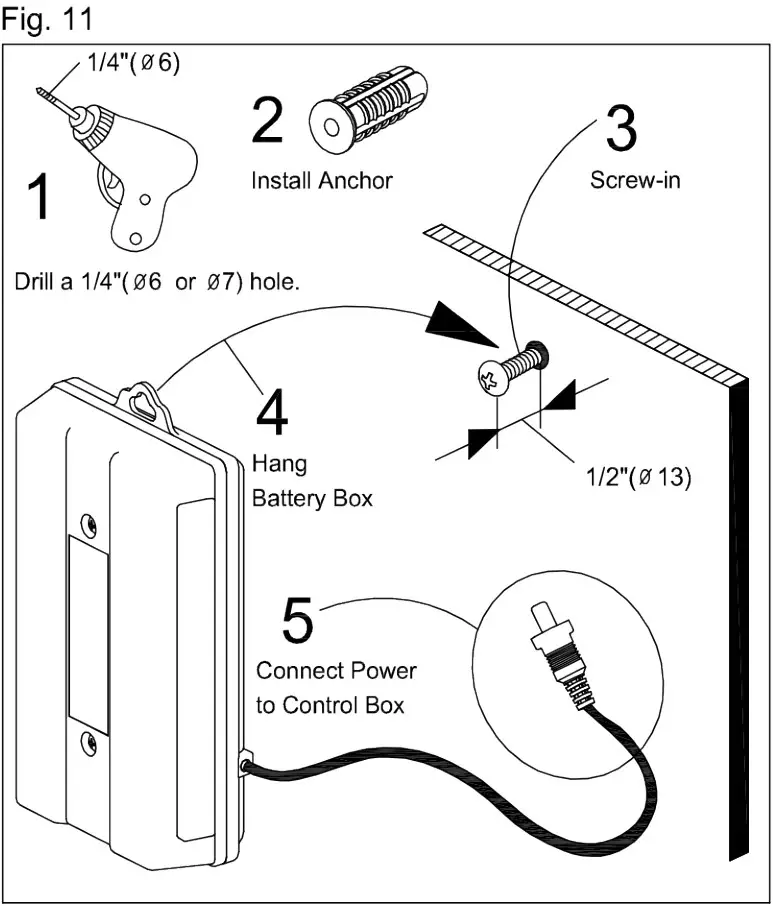 Fig. 11

1/4"(ø6)

1

Drill a 1/4"(ø6 or ø7) hole.

2

Install Anchor

3

Screw-in

4

Hang Battery Box

1/2"(ø13)

5

Connect Power to Control Box