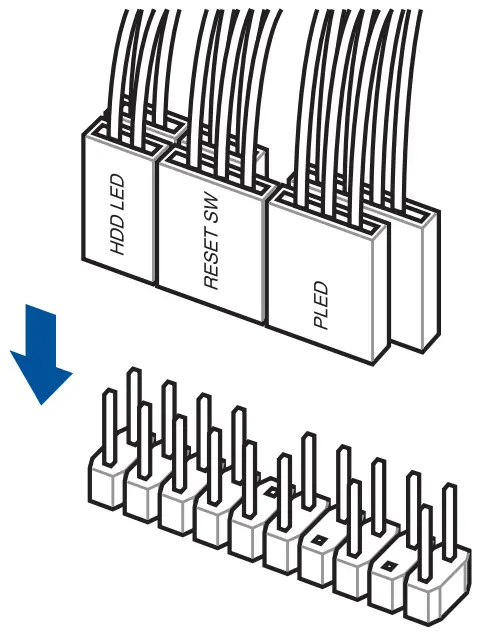 HDD LED
RESET SW
PLED