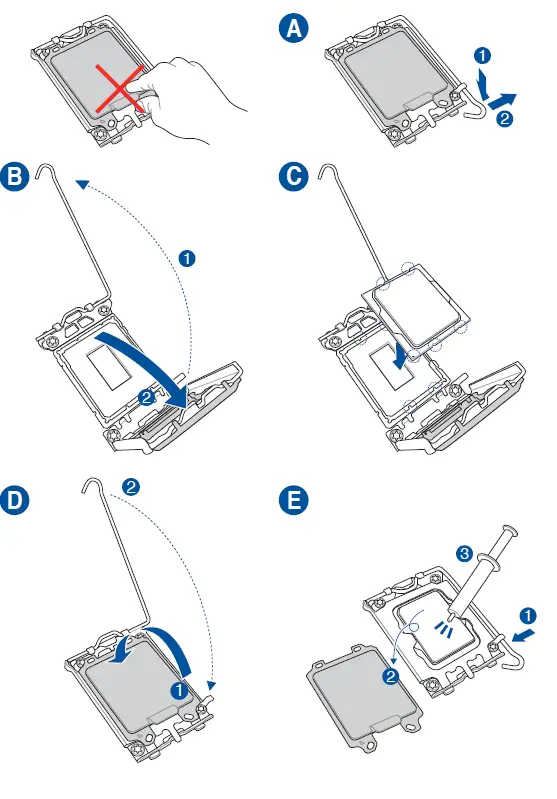 A
1
2
B
1
2
C
D
2
1
E
3
1
2