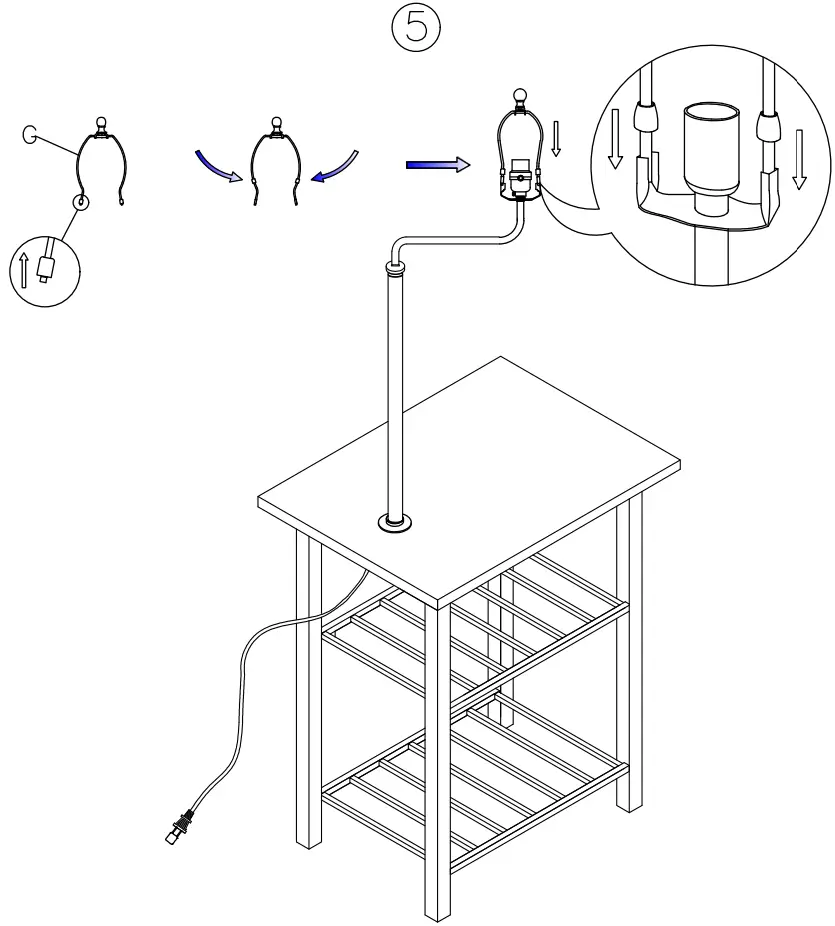 ⑤

C