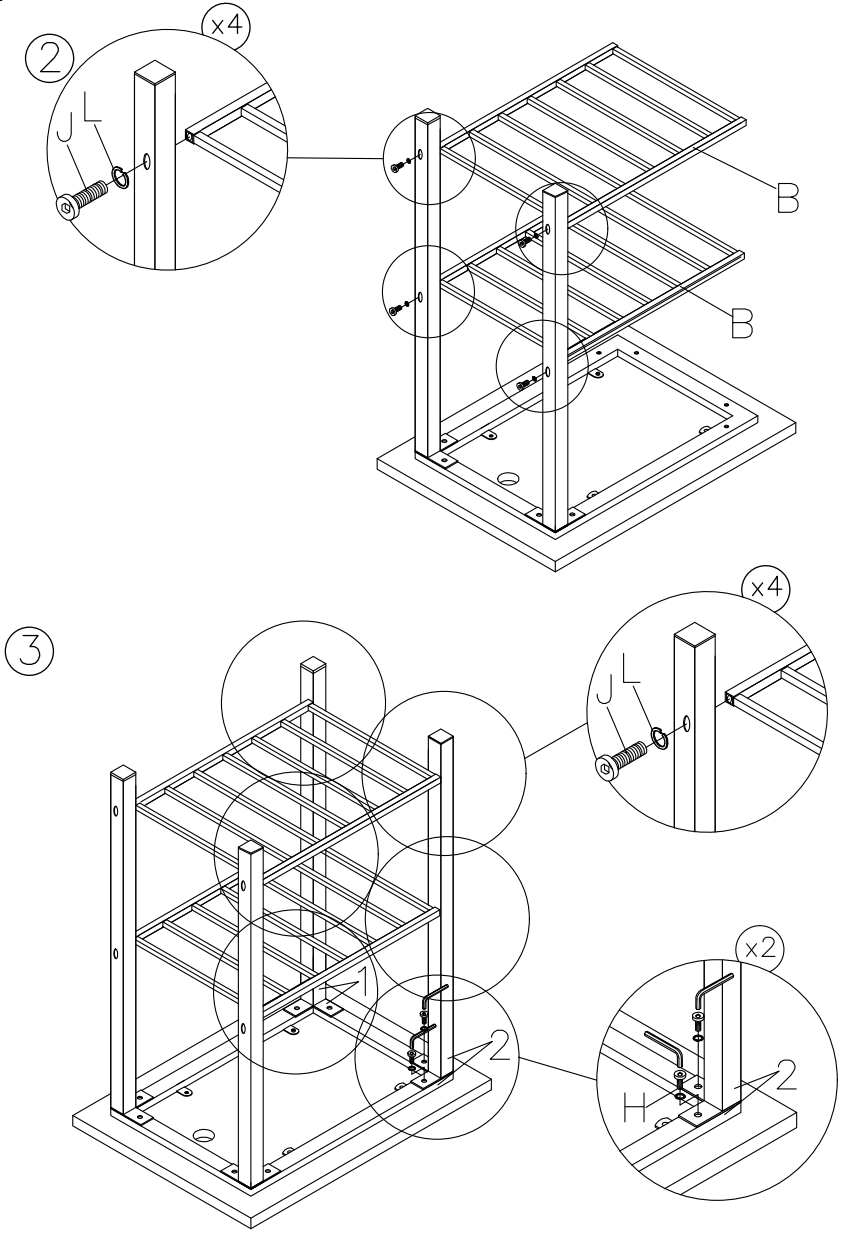 2
x4
J
L
B
B

3
x4
J
L
1
2
x2
H
2