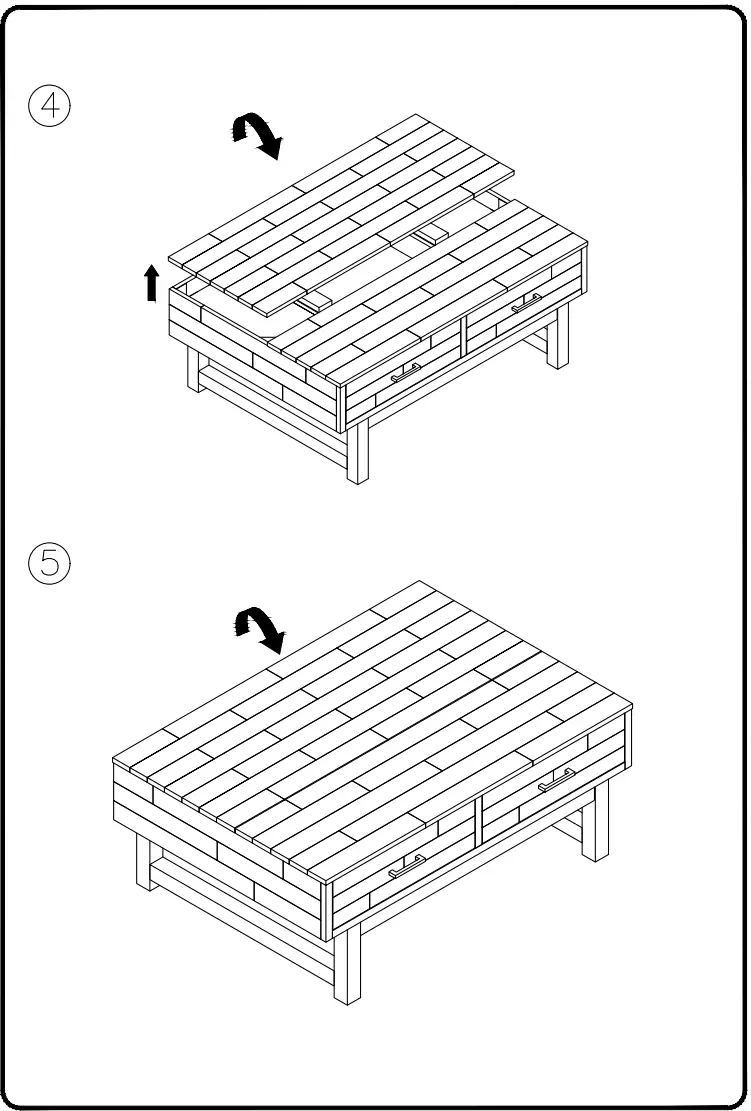 ④

⑤