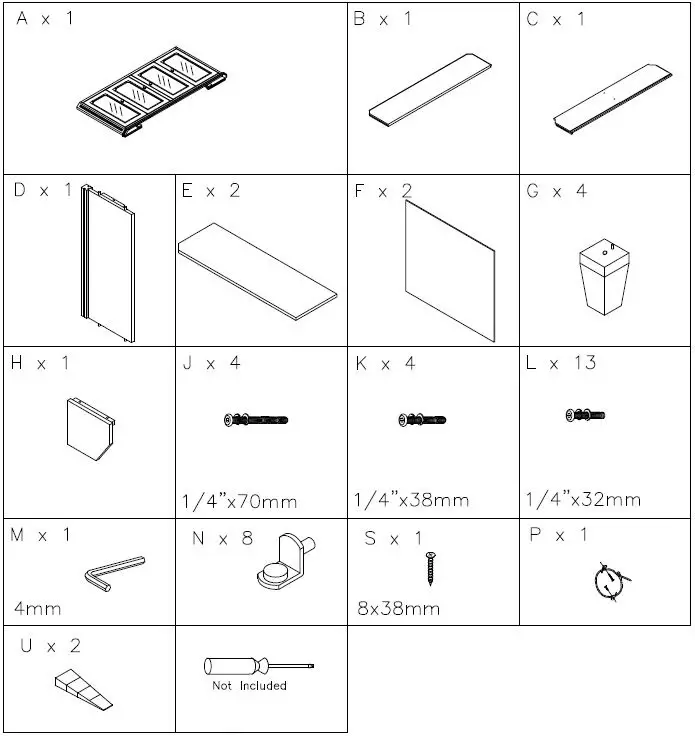 A x 1

B x 1

C x 1

D x 1

E x 2

F x 2

G x 4

H x 1

J x 4
1/4"x70mm

K x 4
1/4"x38mm

L x 13
1/4"x32mm

M x 1
4mm

N x 8

S x 1
8x38mm

P x 1

U x 2

Not Included