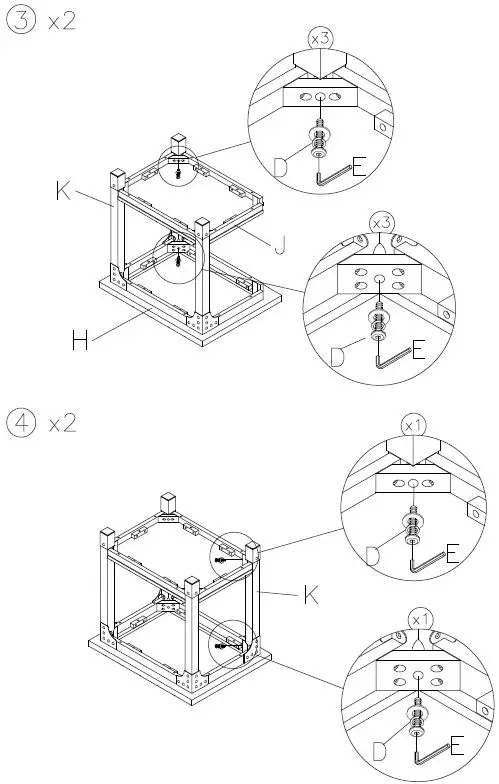 3 x2

x3

D E

K

J

x3

H

D E

4 x2

x1

D E

K

x1

D E