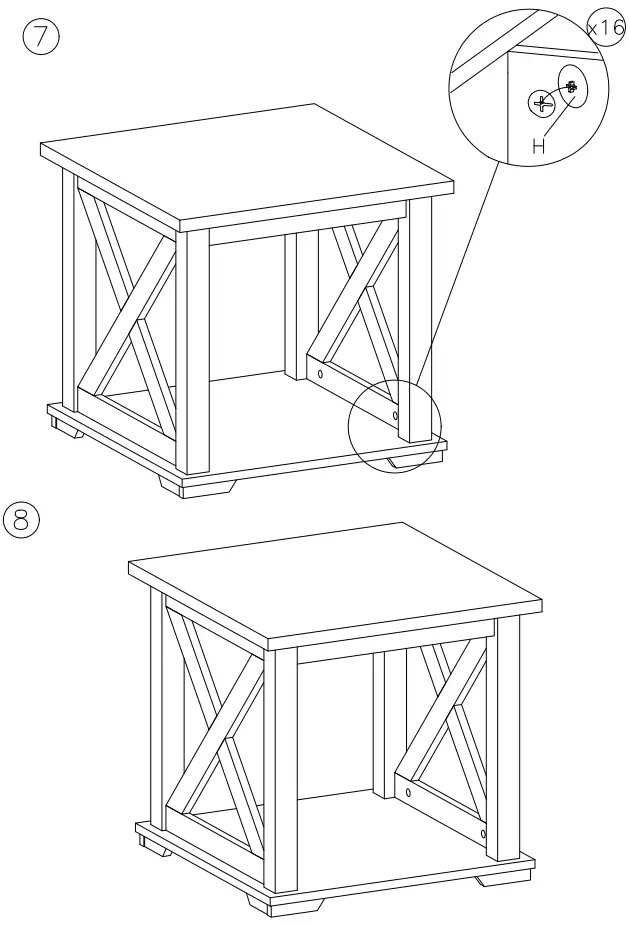 7

x16

H

8