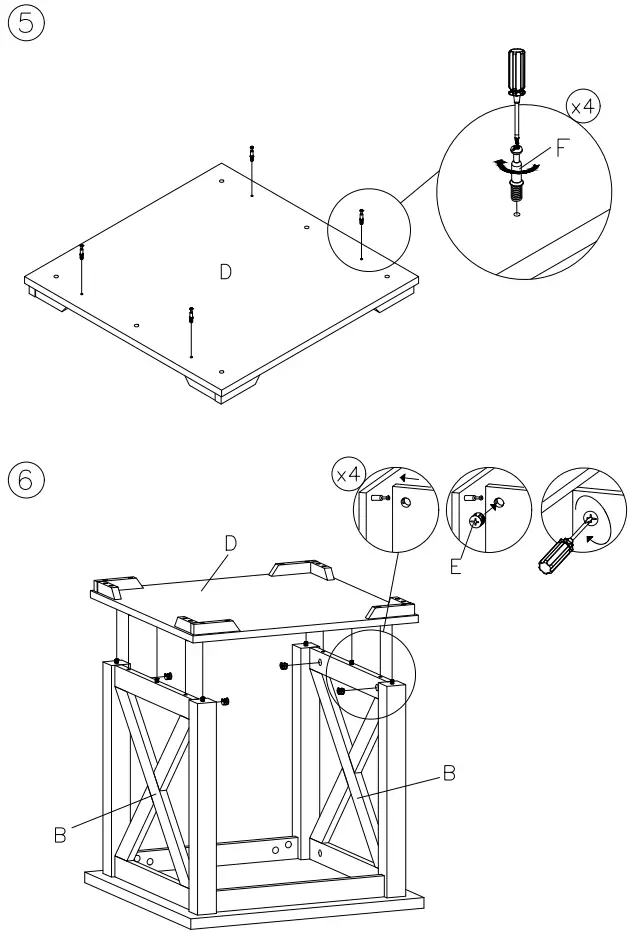 ⑤

x4

F

D

⑥

x4

D

E

B

B