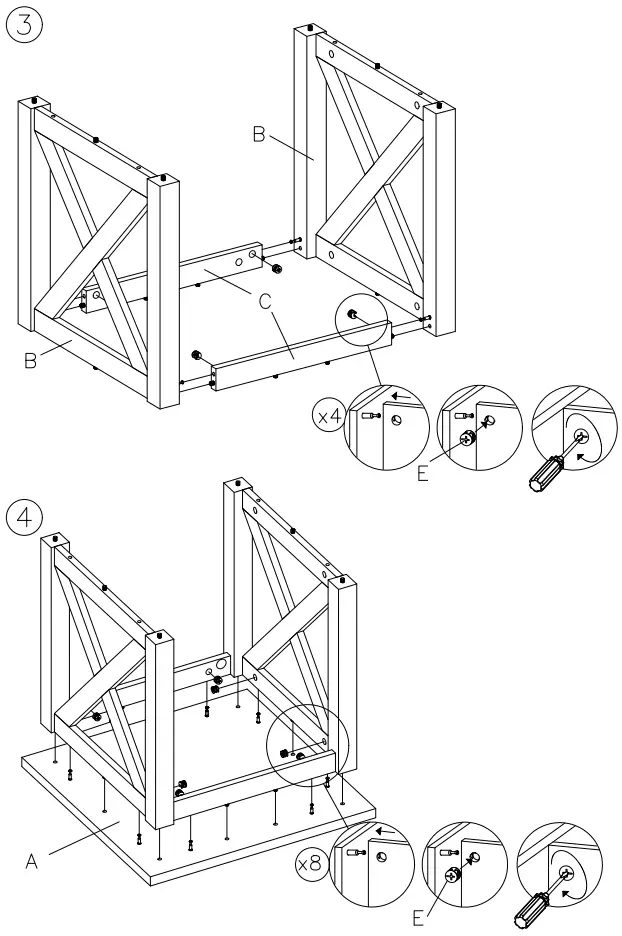 3

B

C

B

x4

E

4

A

x8

E