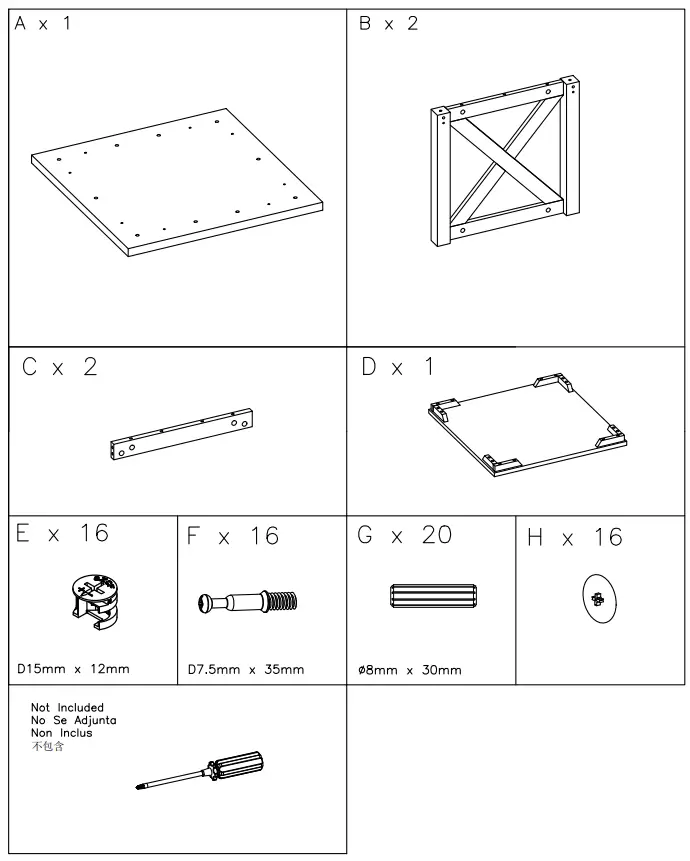 A x 1

B x 2

C x 2

D x 1

E x 16

D15mm x 12mm

F x 16

D7.5mm x 35mm

G x 20

ø8mm x 30mm

H x 16

Not Included
No Se Adjunta
Non Inclus
不包含