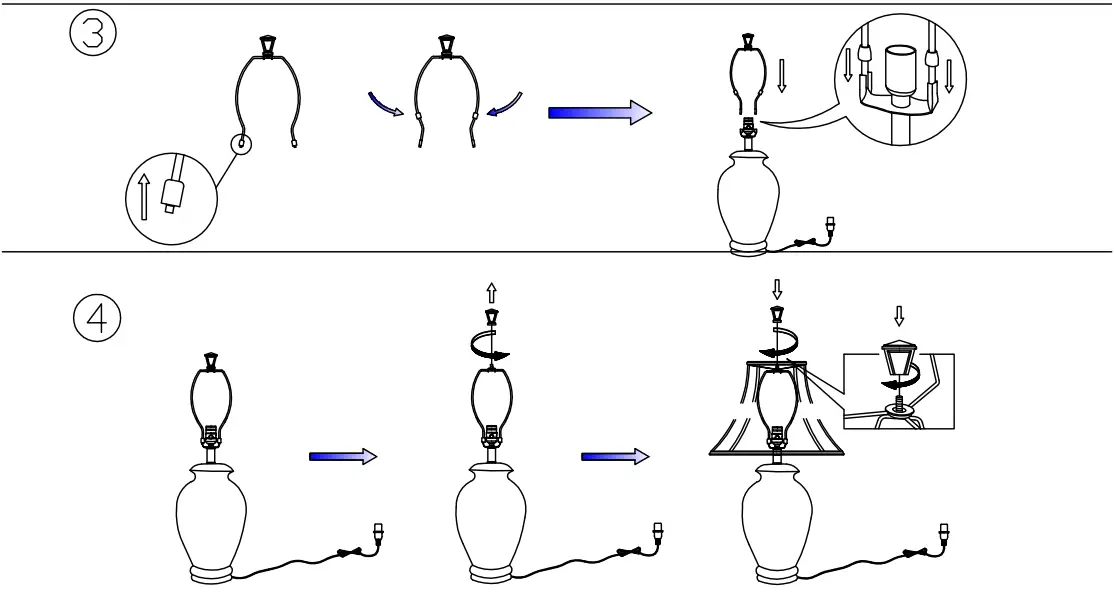 ③

④