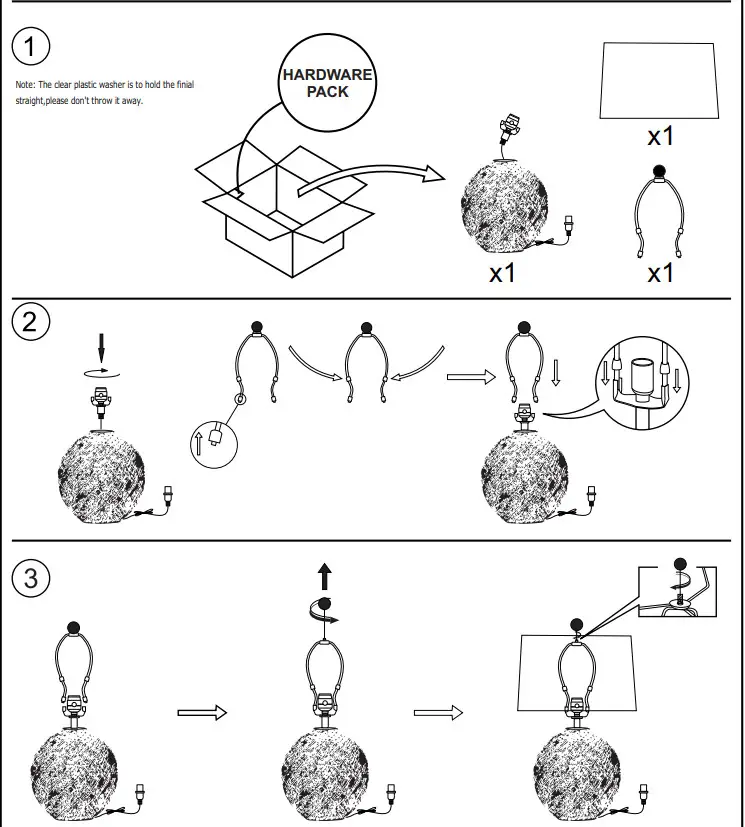 1

Note: The clear plastic washer is to hold the finial straight,please don't throw it away.

HARDWARE PACK

x1

x1

x1

2

3