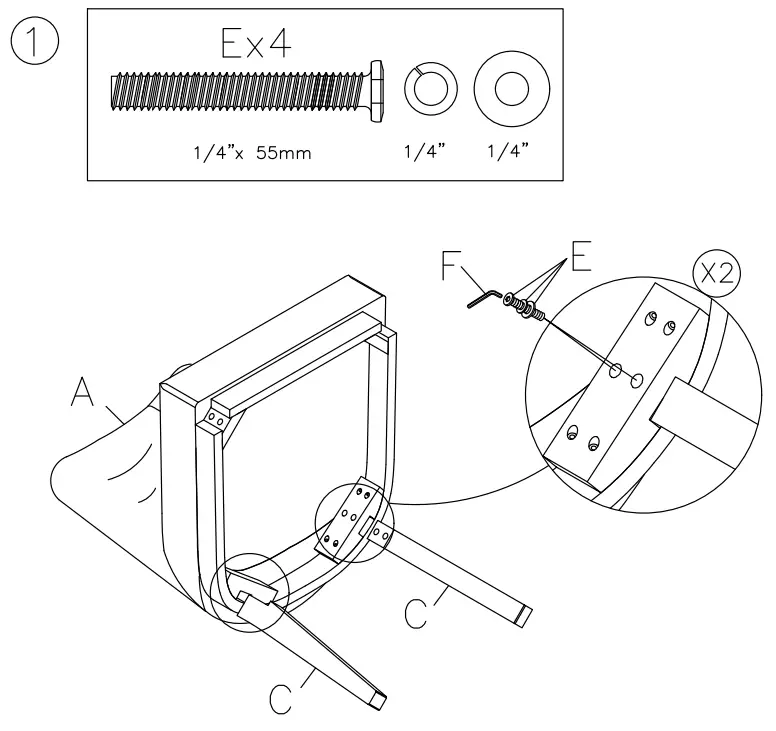 1

Ex4

1/4"x 55mm

1/4"

1/4"

F

E

X2

A

C

C