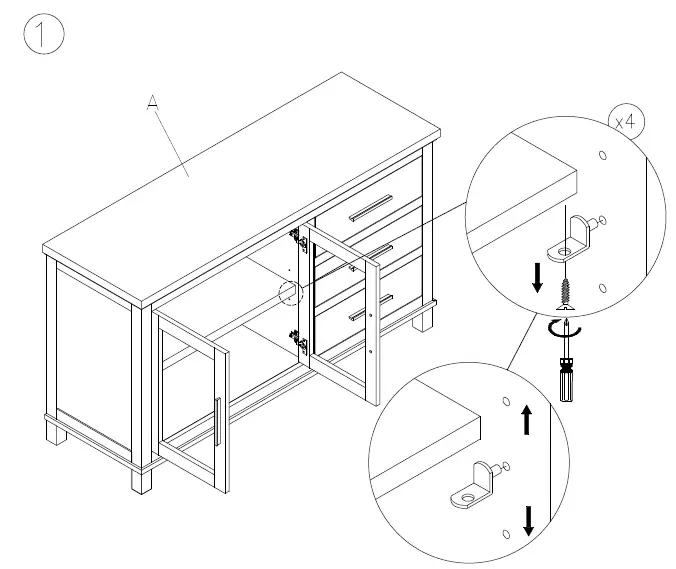 1

A

x4