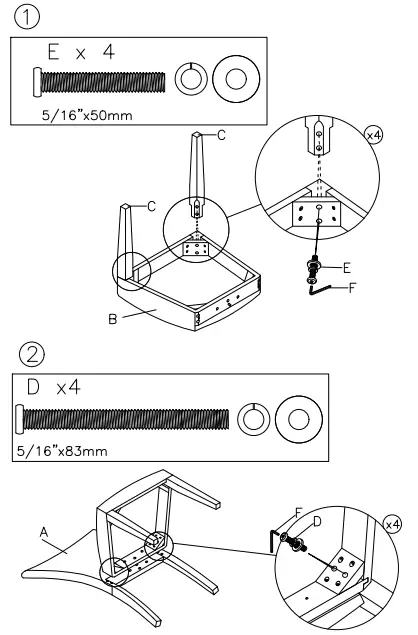 1

E x 4

5/16"x50mm

C

C

x4

E

F

B

2

D x4

5/16"x83mm

A

F

D

x4