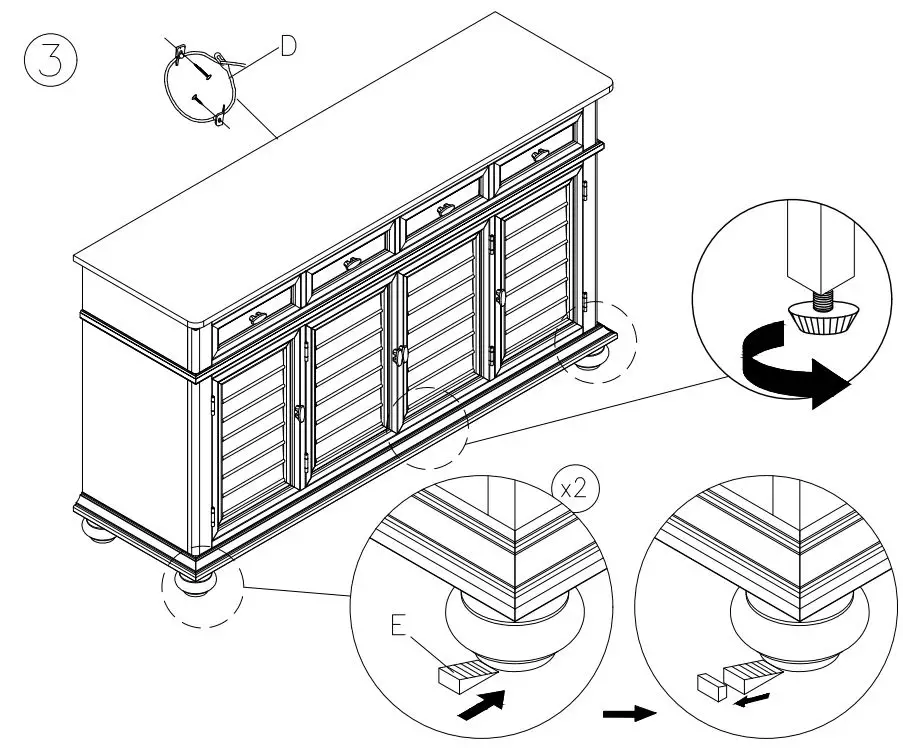 3
D
x2
E