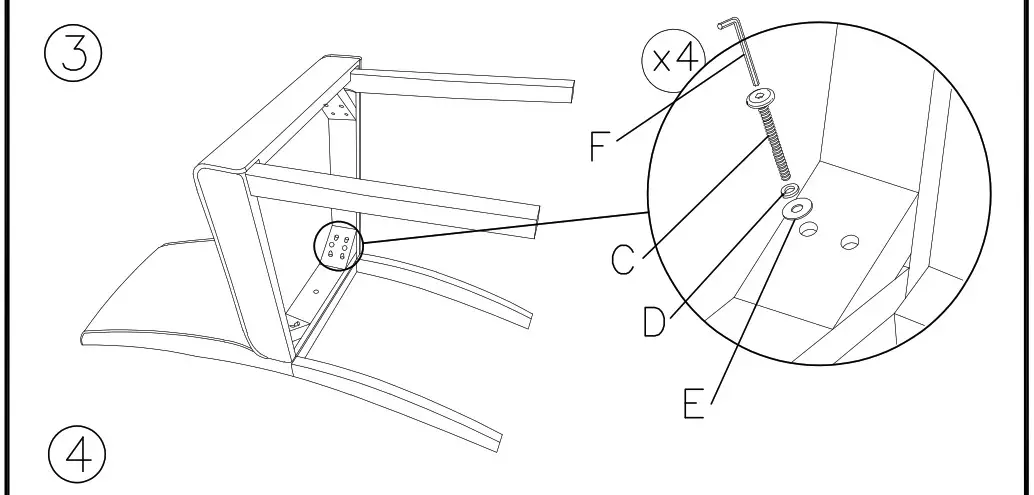 3

x4

F

C

D

E

4