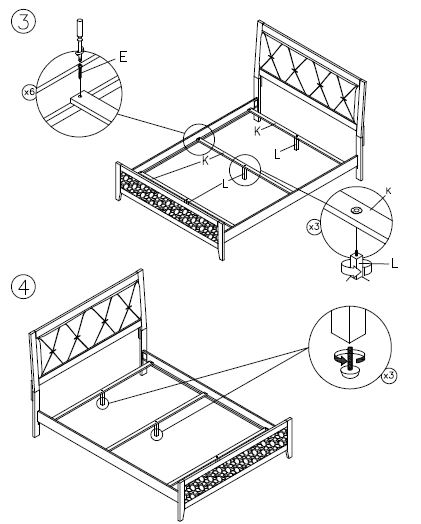 3

E

x6

K

L

K

L

K

x3

L

4

x3