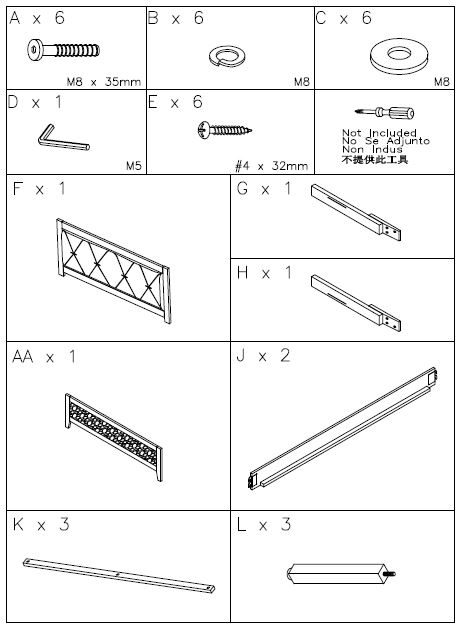 A x 6

M8 x 35mm

B x 6

M8

C x 6

M8

D x 1

M5

E x 6

#4 x 32mm

Not Included
No Se Adjunto
Non Indus
不提供此工具

F x 1

G x 1

H x 1

AA x 1

J x 2

K x 3

L x 3