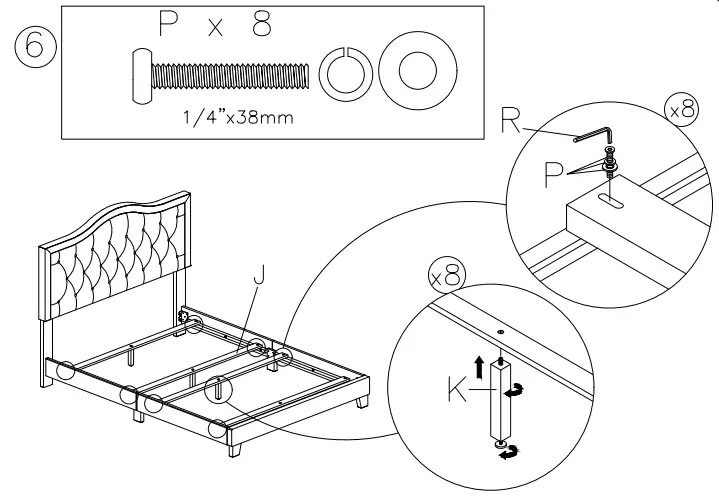 6

P x 8

1/4"x38mm

R

x8

P

J

x8

K