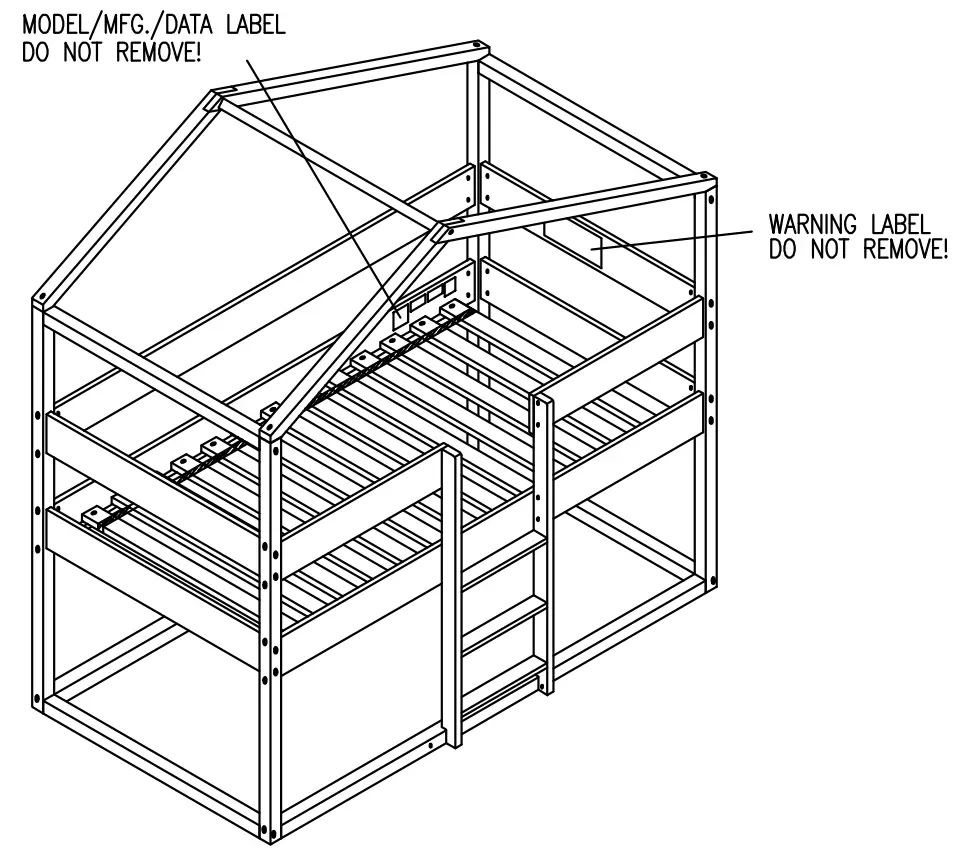 MODEL/MFG./DATA LABEL
DO NOT REMOVE!

WARNING LABEL
DO NOT REMOVE!