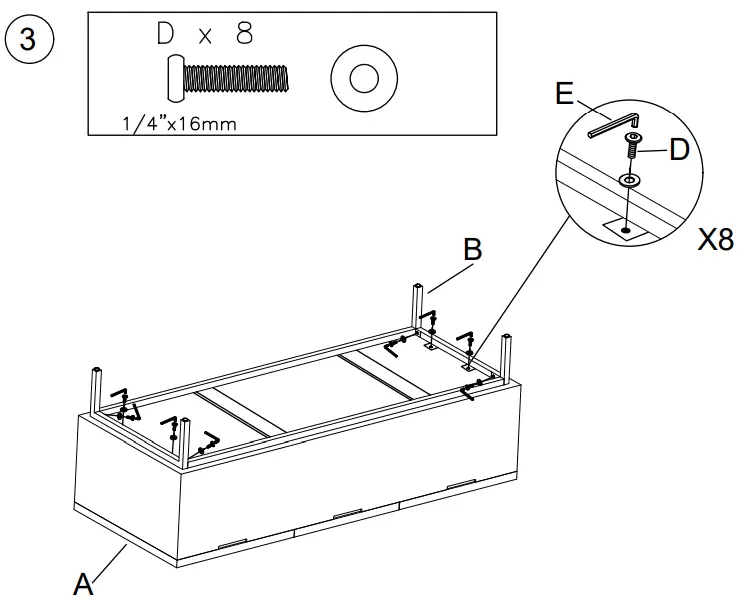 3

D x 8

1/4"x16mm

E

D

X8

B

A