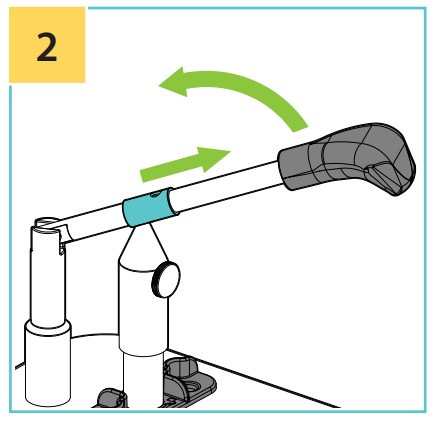 2