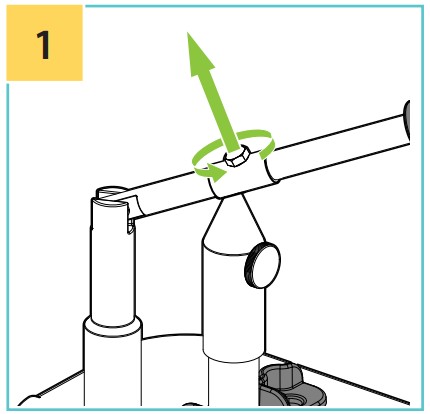 1