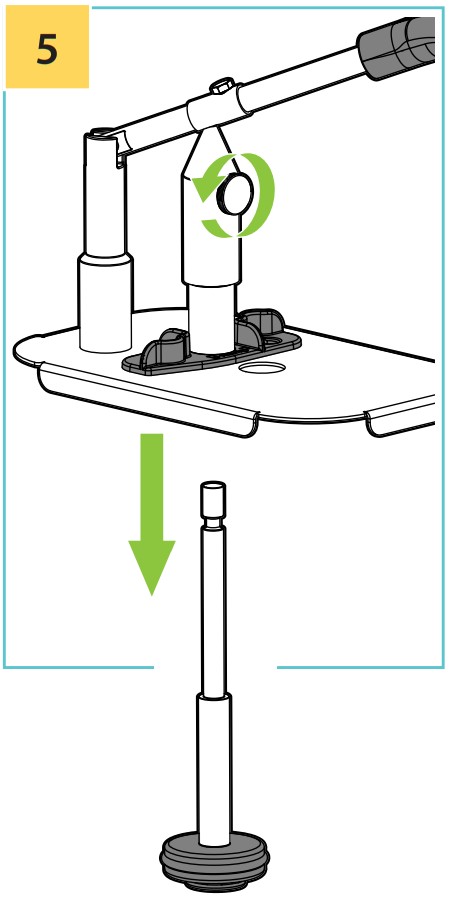 5