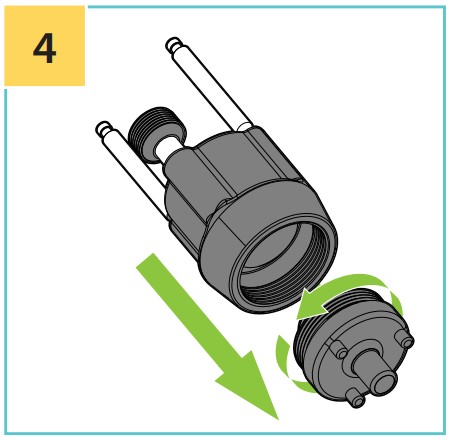 4