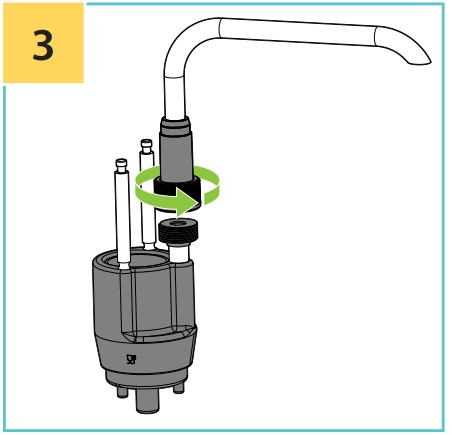 3