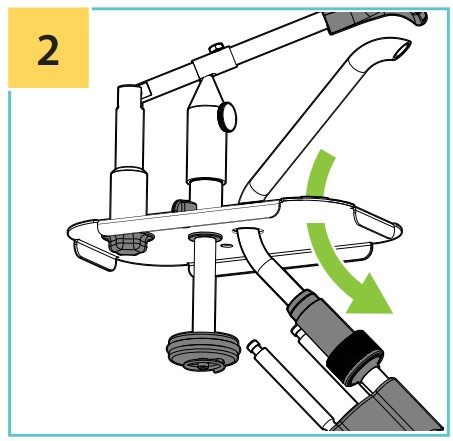 2