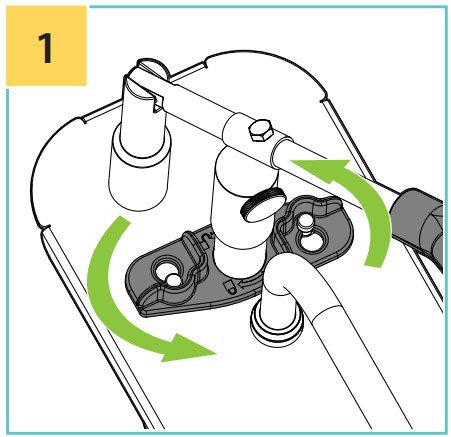 1