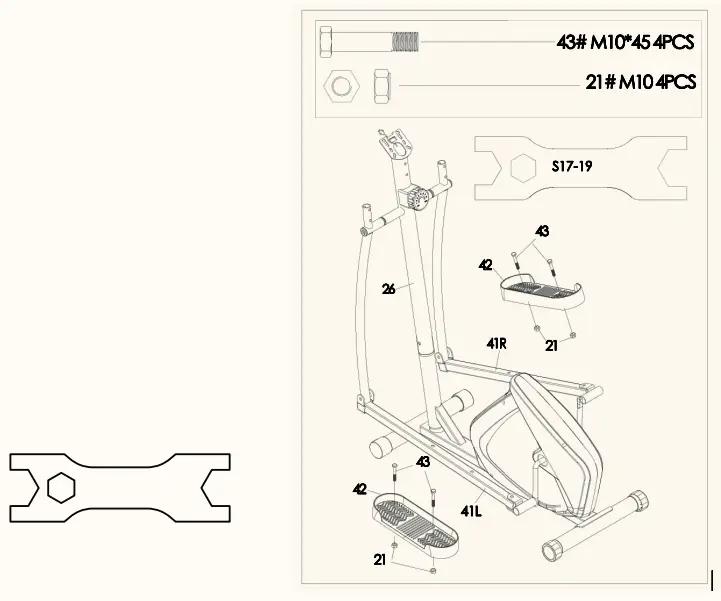 43# M10*45 4PCS

21# M10 4PCS

S17-19

43
42
26
21
41R
43
42
41L
21