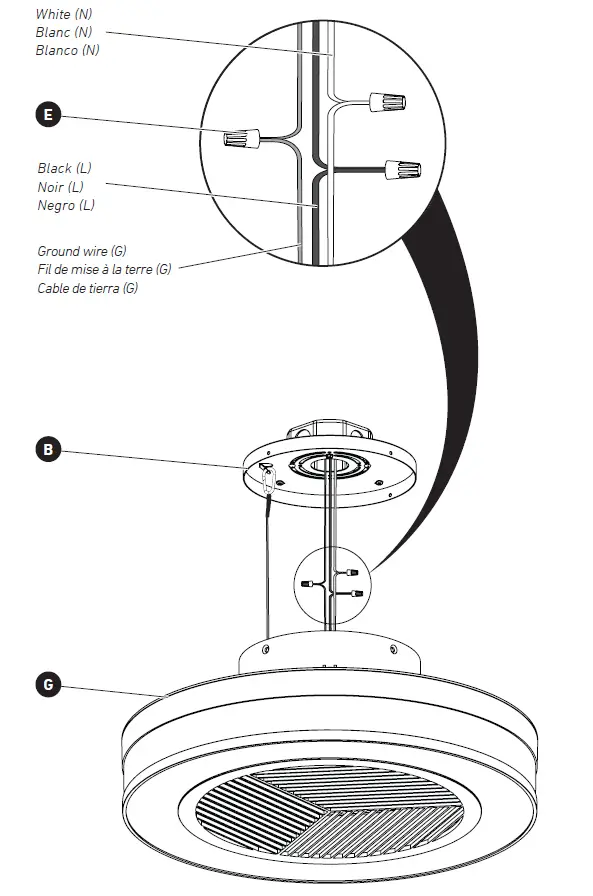 White (N)
Blanc (N)
Blanco (N)

E

Black (L)
Noir (L)
Negro (L)

Ground wire (G)
Fil de mise à la terre (G)
Cable de tierra (G)

B

G