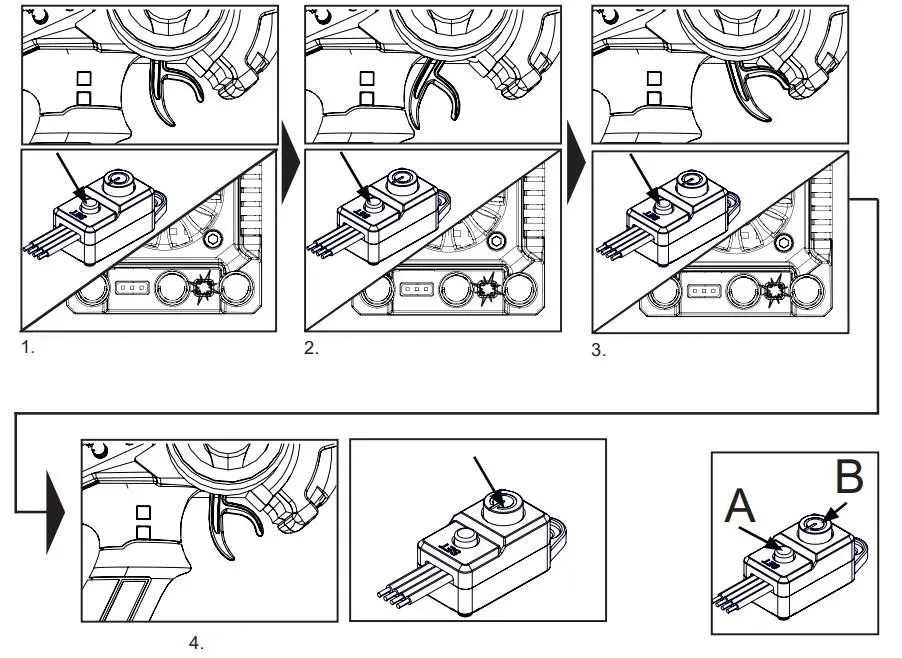 1.

2.

3.

4.

A

B