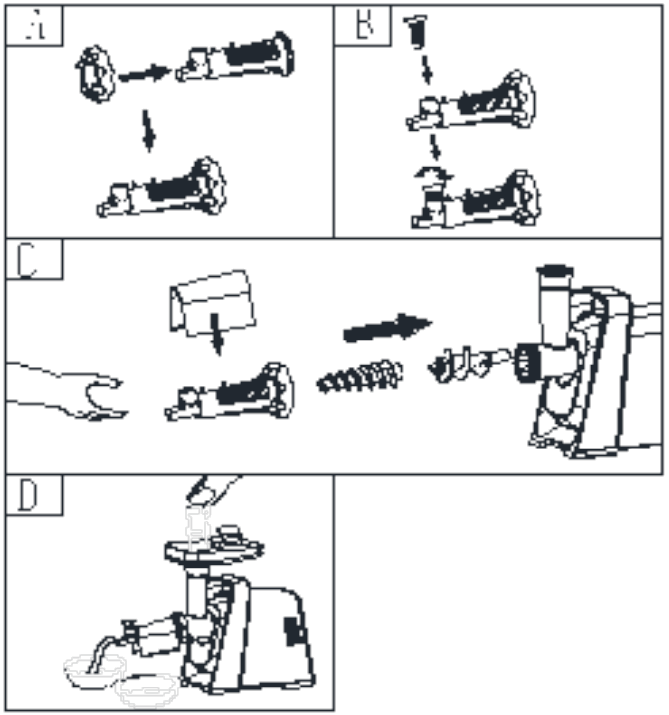 A

B

C

D