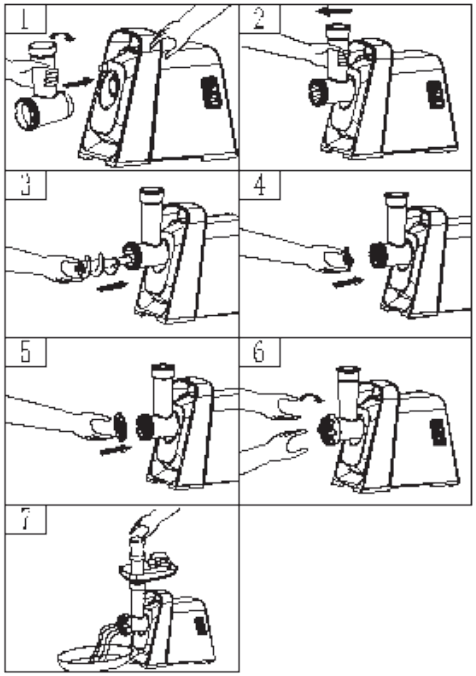 1
2
3
4
5
6
7