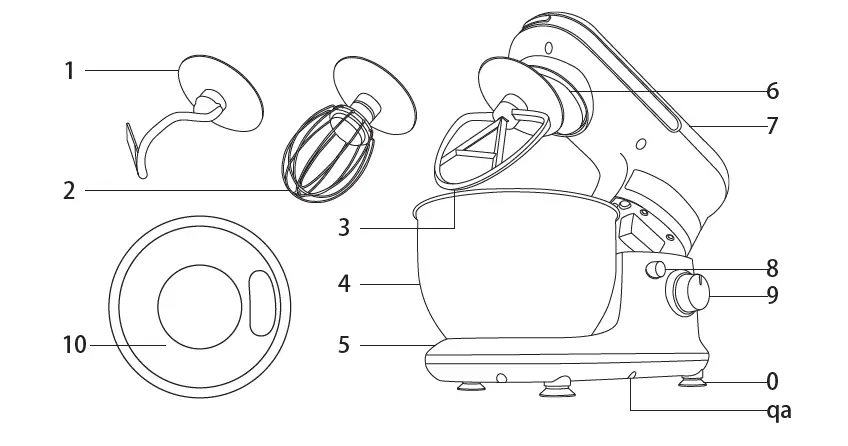 1
2
10
3
4
5
6
7
8
9
0
qa