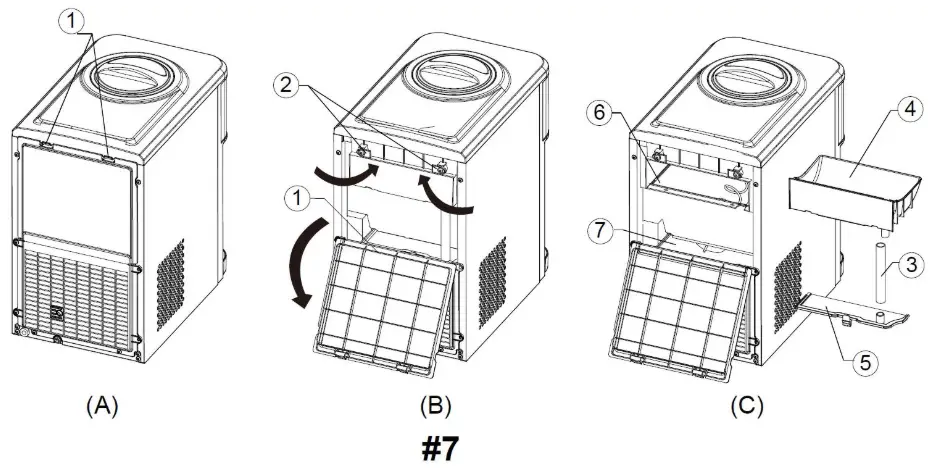 1

(A)

2

1

(B)

6

7

4

3

5

(C)

#7