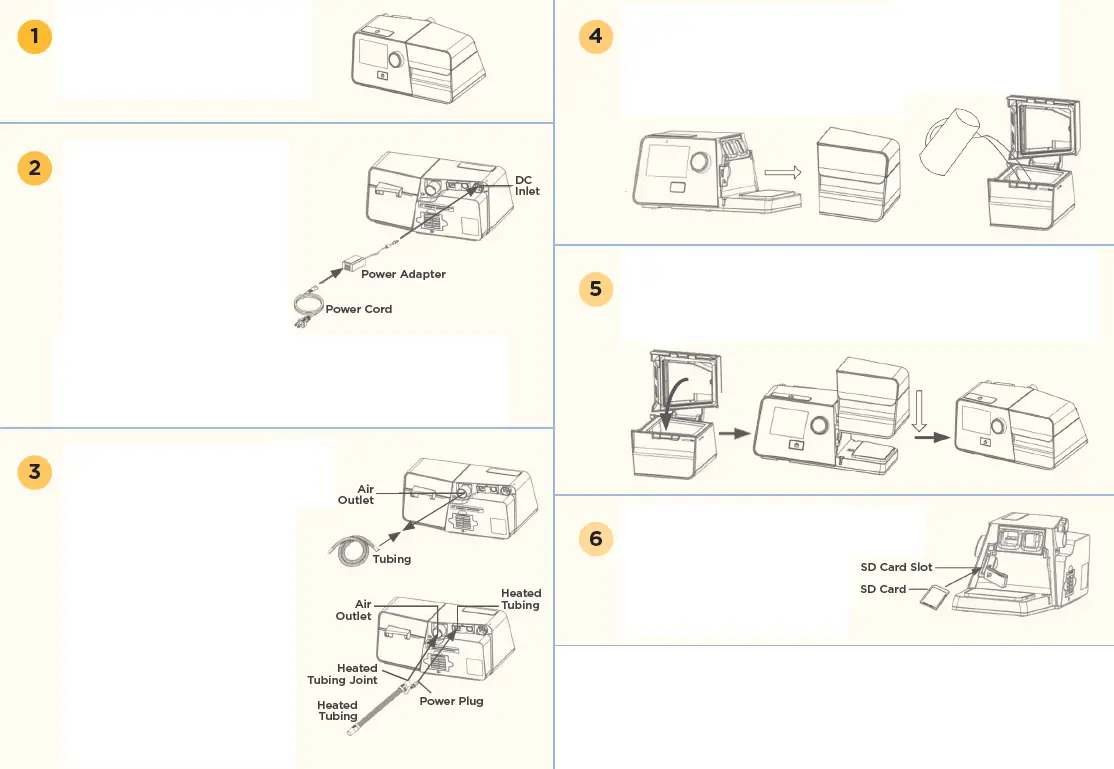 1

2

DC Inlet

Power Adapter

Power Cord

3

Air Outlet

Tubing

Air Outlet

Heated Tubing

Heated Tubing Joint

Power Plug

Heated Tubing

4

5

6

SD Card Slot

SD Card