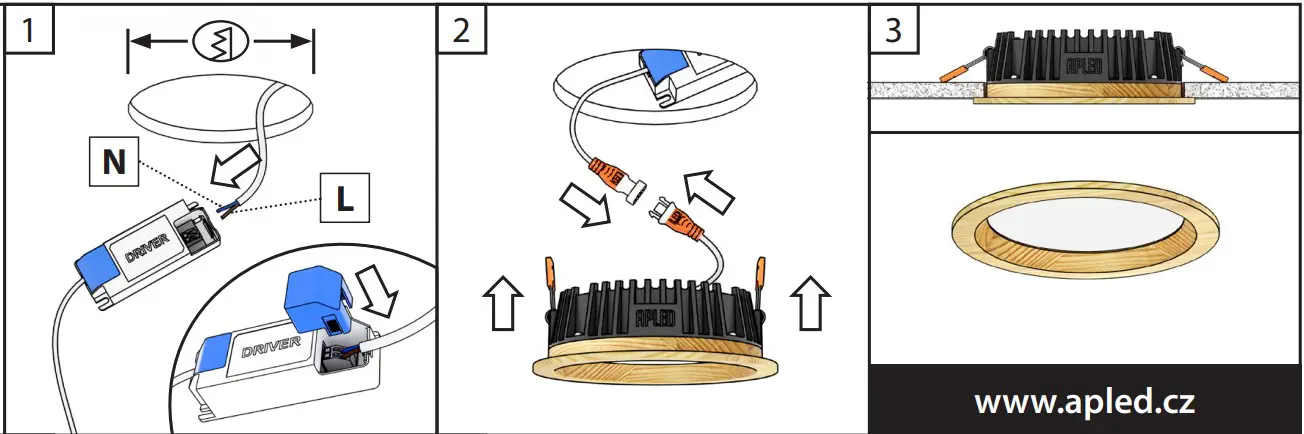 1

N

L

DRIVER

DRIVER

2

APLED

3

APLED

www.apled.cz